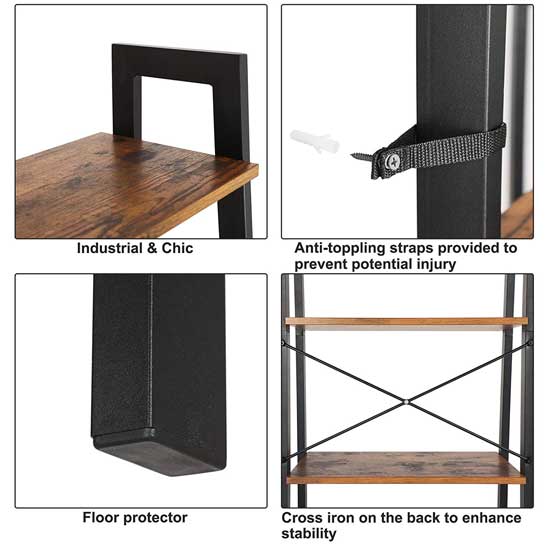 Industrial & Chic

Anti-toppling straps provided to prevent potential injury

Floor protector

Cross iron on the back to enhance stability